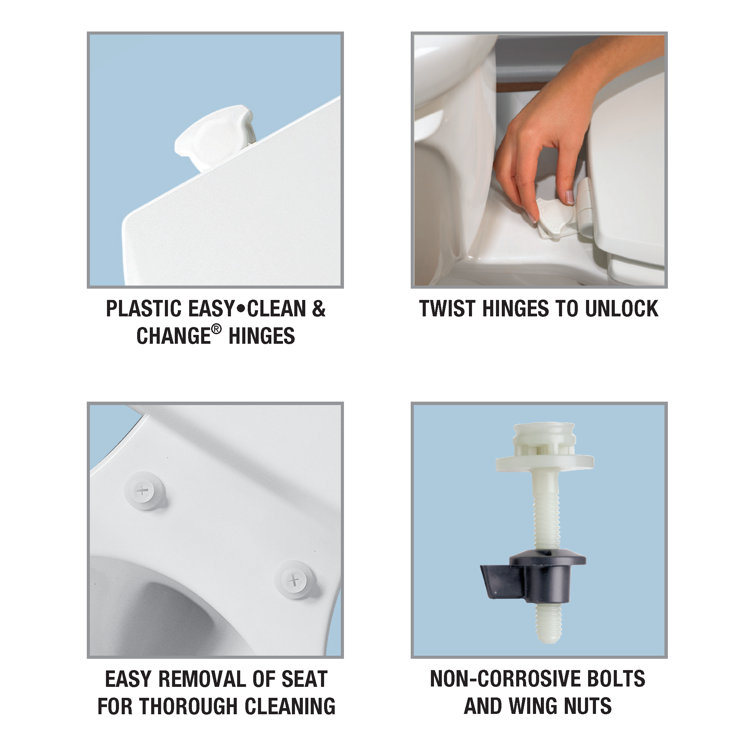 PLASTIC EASY•CLEAN & CHANGE® HINGES

TWIST HINGES TO UNLOCK

EASY REMOVAL OF SEAT FOR THOROUGH CLEANING

NON-CORROSIVE BOLTS AND WING NUTS